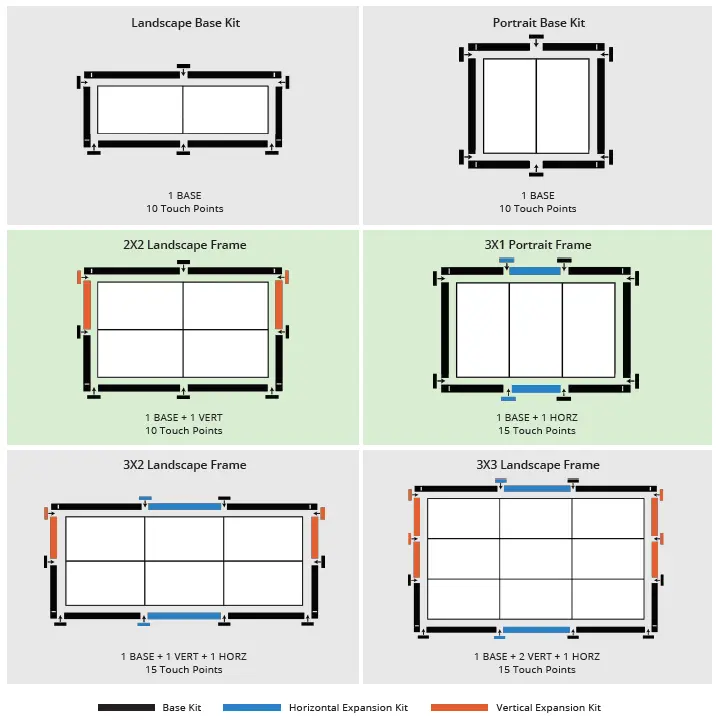 Landscape Base Kit

1 BASE
10 Touch Points

Portrait Base Kit

1 BASE
10 Touch Points

2X2 Landscape Frame

1 BASE + 1 VERT
10 Touch Points

3X1 Portrait Frame

1 BASE + 1 HORZ
15 Touch Points

3X2 Landscape Frame

1 BASE + 1 VERT + 1 HORZ
15 Touch Points

3X3 Landscape Frame

1 BASE + 2 VERT + 1 HORZ
15 Touch Points

Base Kit
Horizontal Expansion Kit
Vertical Expansion Kit